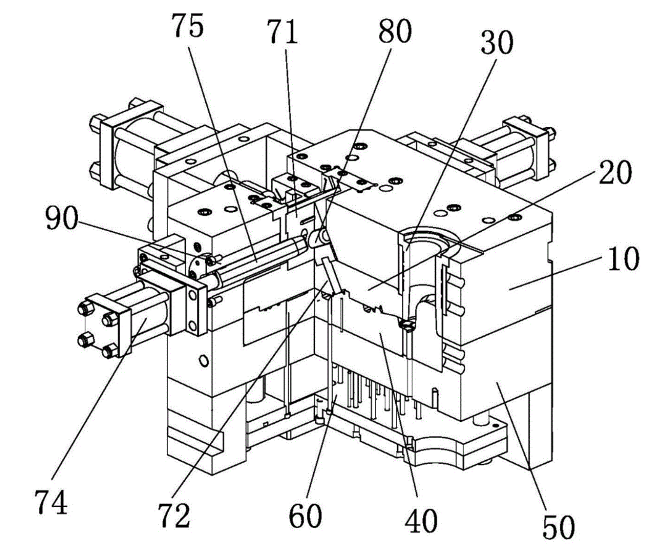 75
71
80
30
20
90
10
74
72
60
40
50